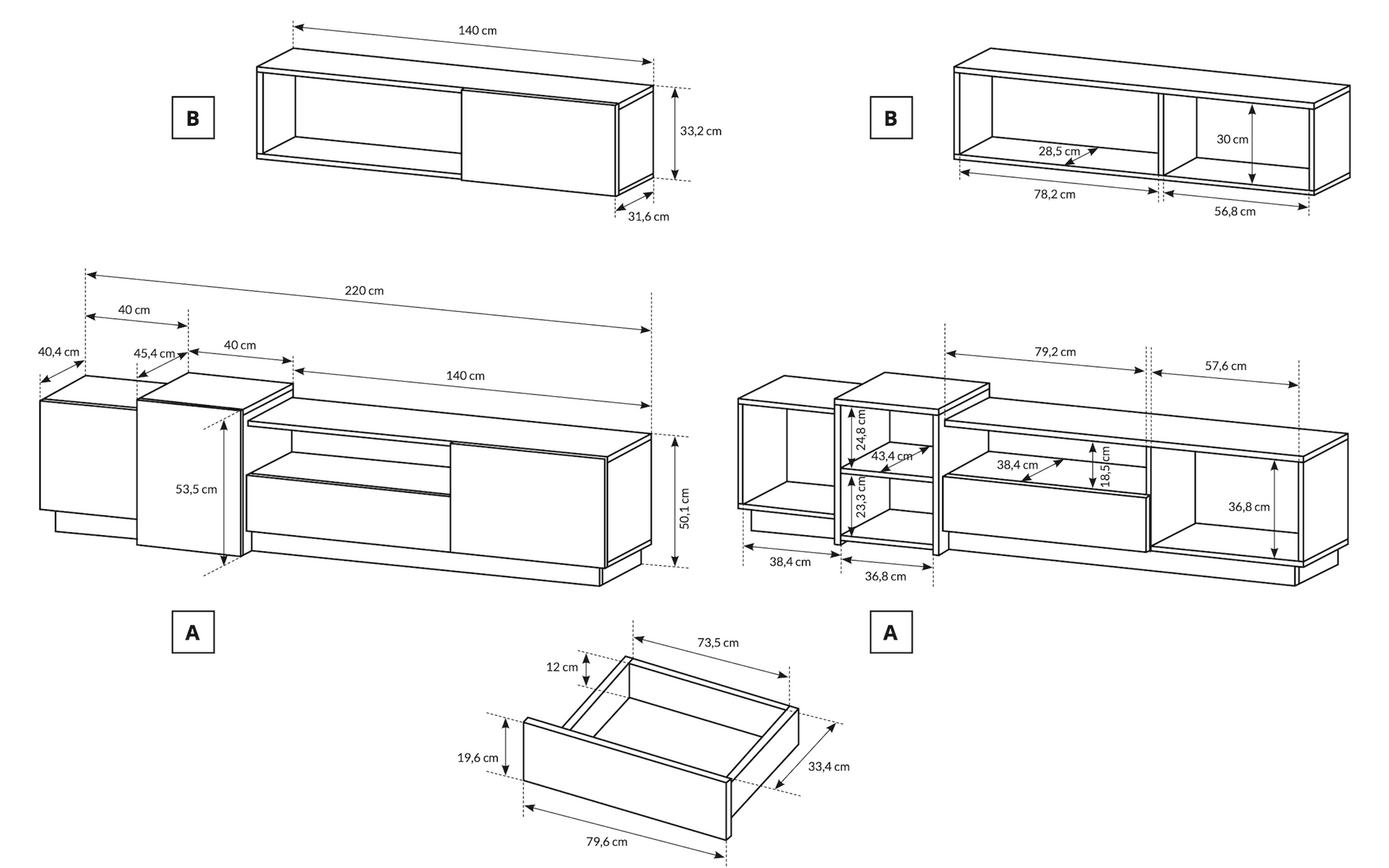 140 cm

B

33,2 cm

31,6 cm

B

28,5 cm

30 cm

78,2 cm

56,8 cm

220 cm

40 cm

40,4 cm

45,4 cm

40 cm

140 cm

53,5 cm

50,1 cm

A

79,2 cm

57,6 cm

24,8 cm

43,4 cm

38,4 cm

18,5 cm

23,3 cm

36,8 cm

38,4 cm

36,8 cm

A

73,5 cm

12 cm

19,6 cm

33,4 cm

79,6 cm